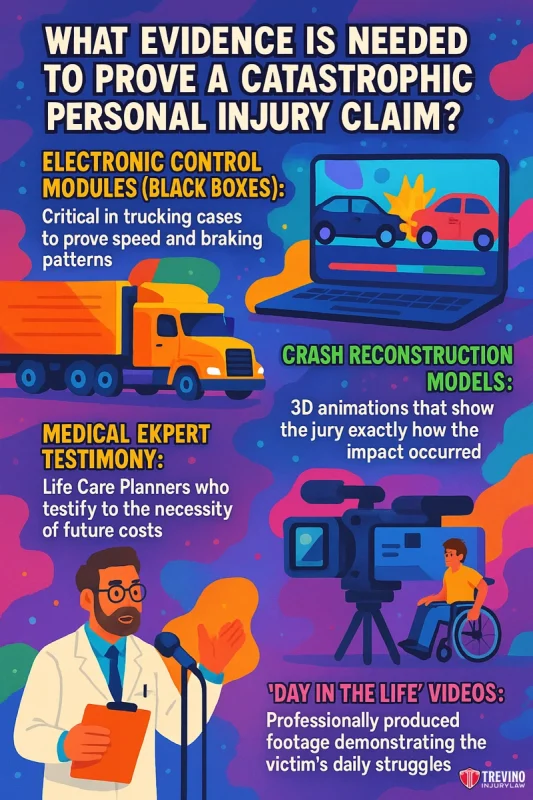 WHAT EVIDENCE IS NEEDED TO PROVE A CATASTROPHIC PERSONAL INJURY CLAIM?

ELECTRONIC CONTROL MODULES (BLACK BOXES):
Critical in trucking cases to prove speed and braking patterns

CRASH RECONSTRUCTION MODELS:
3D animations that show the jury exactly how the impact occurred

MEDICAL EKPERT TESTIMONY:
Life Care Planners who testify to the necessity of future costs

'DAY IN THE LIFE' VIDEOS:
Professionally produced footage demonstrating the victim's daily struggles

TREVINO INJURYLAW